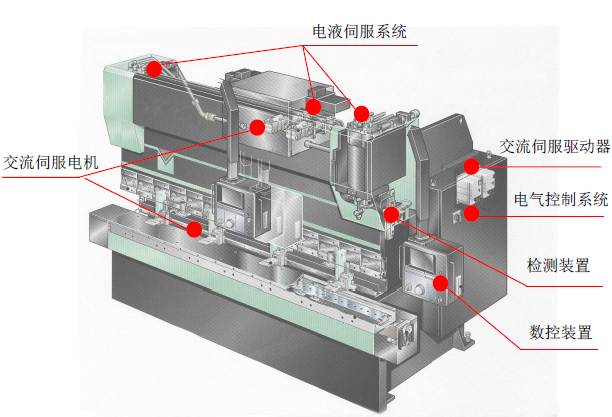 电液伺服系统

交流伺服电机

交流伺服驱动器

电气控制系统

检测装置

数控装置